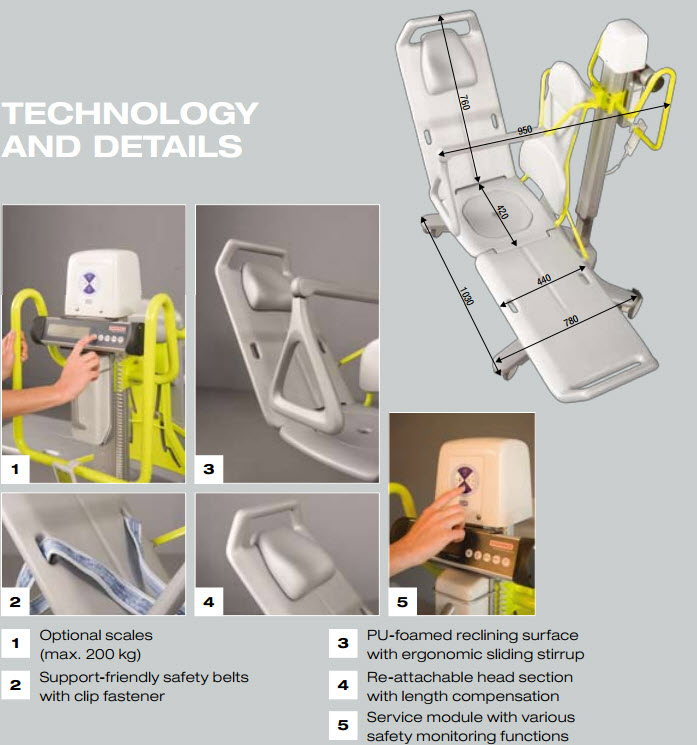 TECHNOLOGY AND DETAILS

760
950
420
440
1030
780

1

3

2

4

5

1 Optional scales (max. 200 kg)

2 Support-friendly safety belts with clip fastener

3 PU-foamed reclining surface with ergonomic sliding stirrup

4 Re-attachable head section with length compensation

5 Service module with various safety monitoring functions